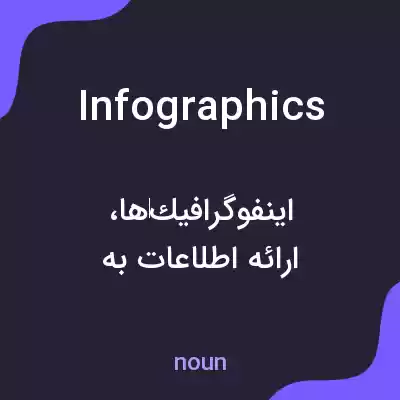 Infographics

اینفوگرافیک‌ها،
ارائه اطلاعات به

noun