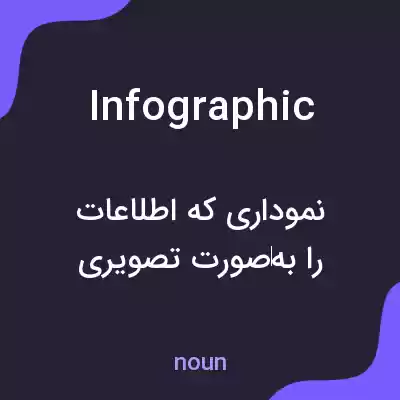 Infographic

نموداری که اطلاعات را به‌صورت تصویری

noun